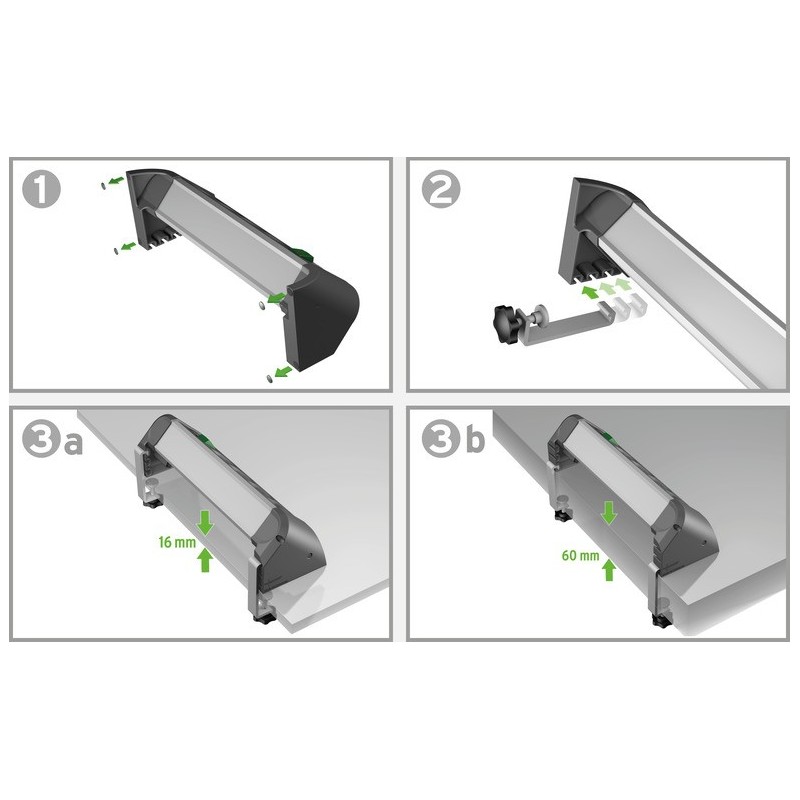 1

2

3a

16 mm

3b

60 mm